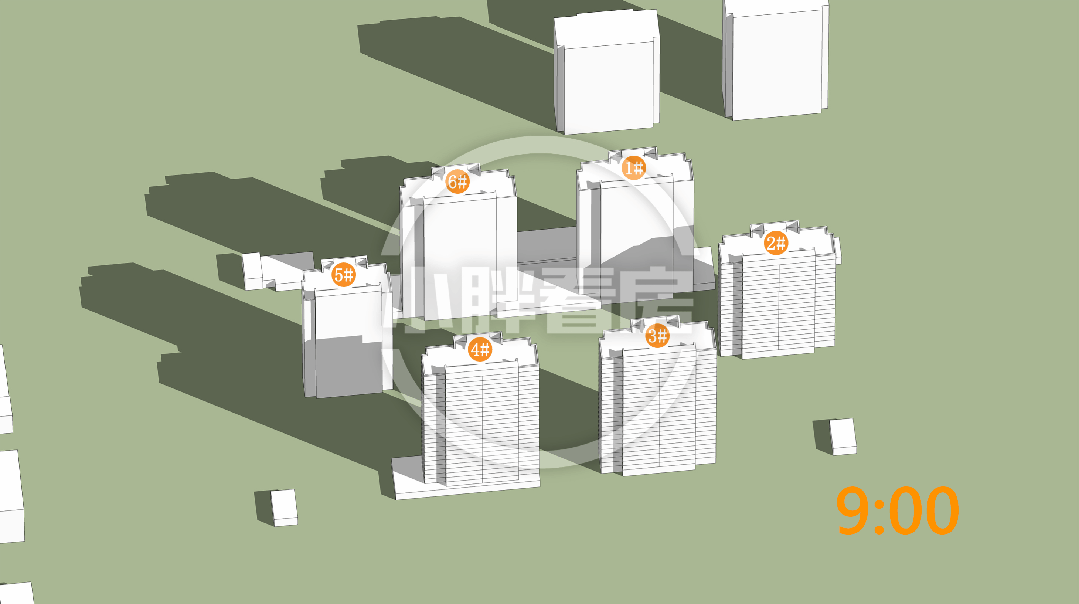 6#
1#
2#
5#
小胖看房
4#
3#
9:00