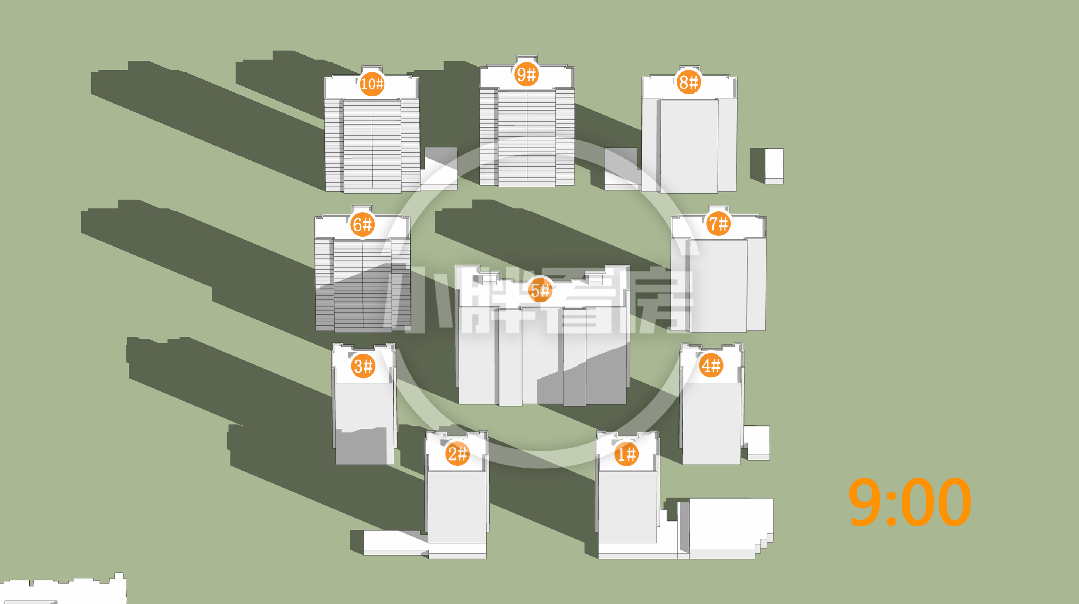 10#
9#
8#
6#
7#
5#
小胖看房
3#
4#
2#
1#
9:00